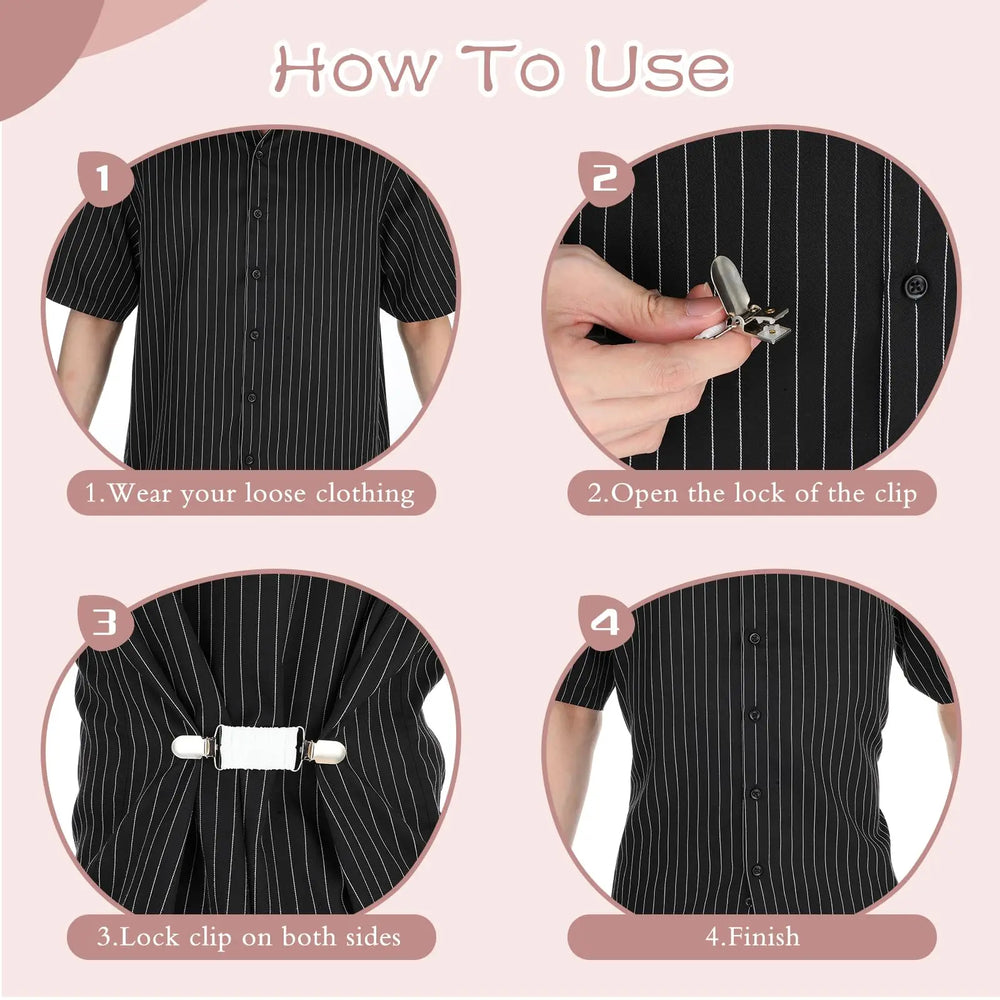 How To Use

1

1.Wear your loose clothing

2

2.Open the lock of the clip

3

3.Lock clip on both sides

4

4.Finish